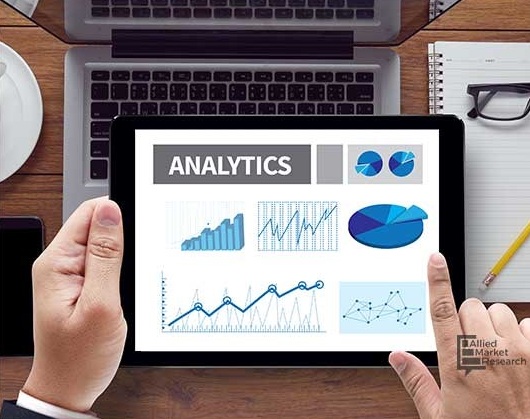 ANALYTICS

Allied Market Research